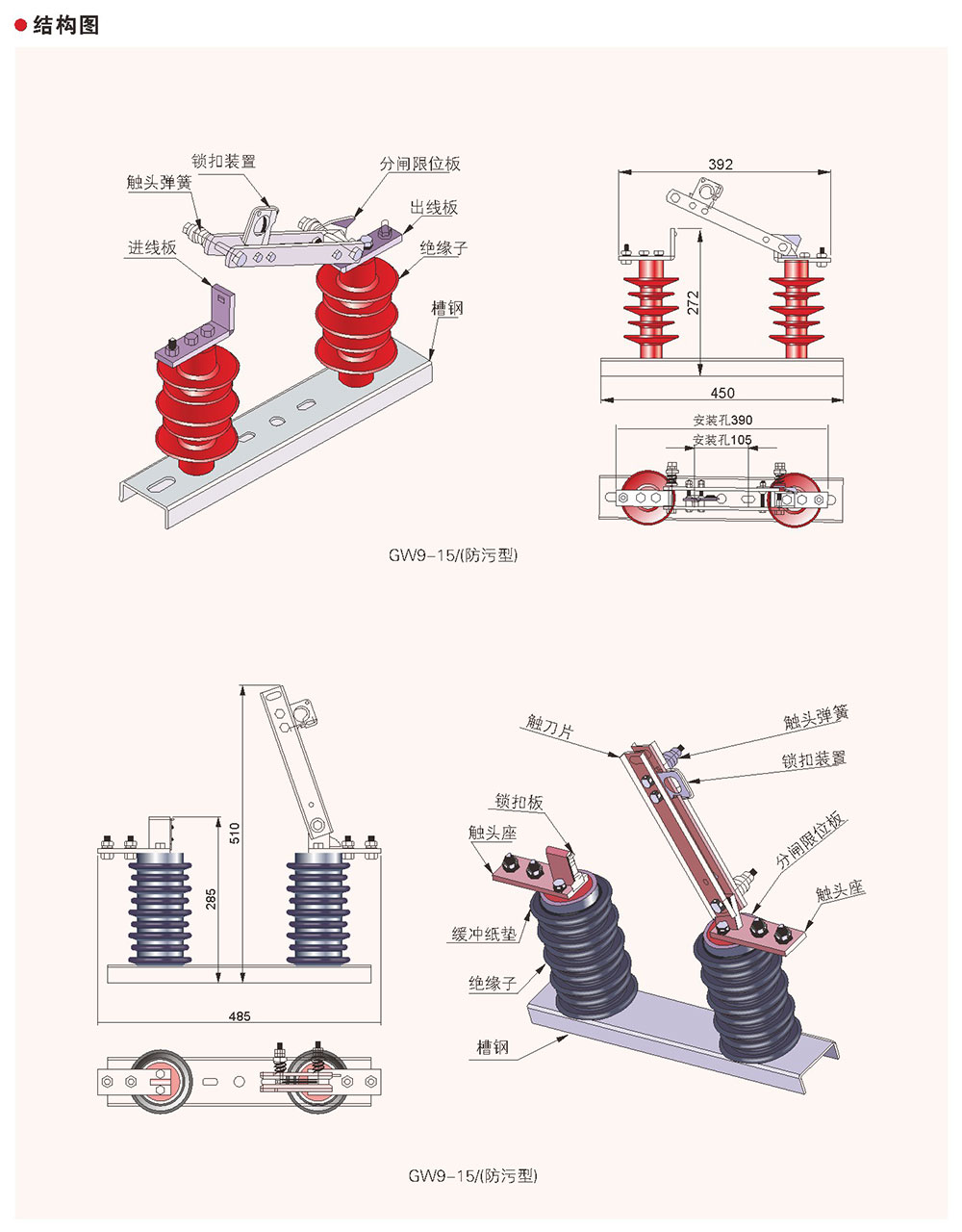 结构图

锁扣装置
触头弹簧
分闸限位板
出线板
进线板
绝缘子
槽钢

392
272
450
安装孔390
安装孔105

GW9-15/(防污型)

510
285
485

触刀片
触头弹簧
锁扣装置
锁扣板
触头座
分闸限位板
触头座
缓冲纸垫
绝缘子
槽钢

GW9-15/(防污型)